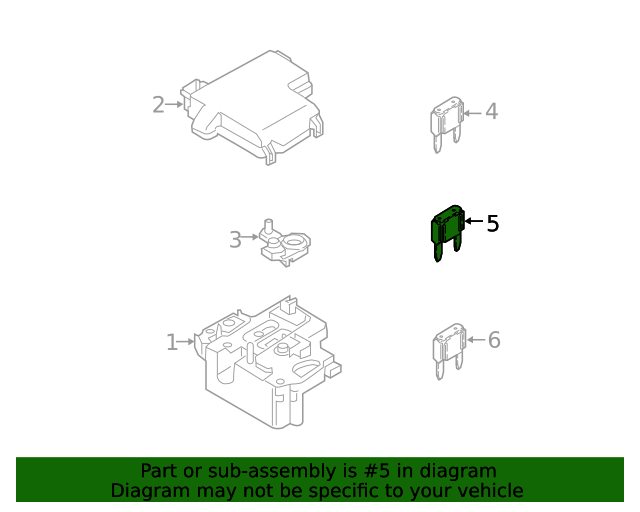 2
4
3
5
1
6

Part or sub-assembly is #5 in diagram
Diagram may not be specific to your vehicle