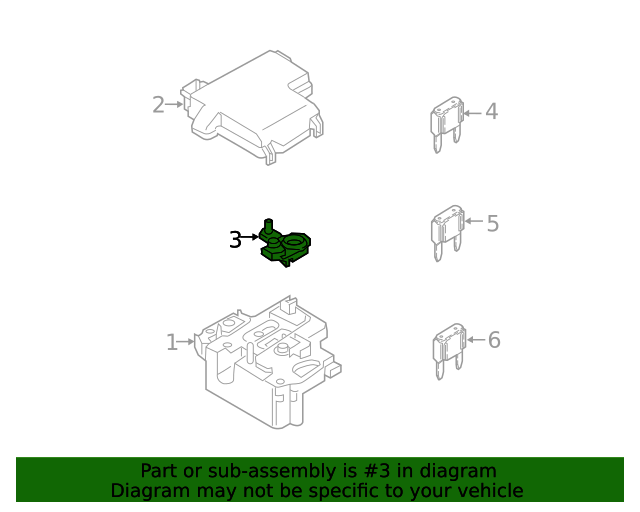 2

4

3

5

1

6

Part or sub-assembly is #3 in diagram
Diagram may not be specific to your vehicle