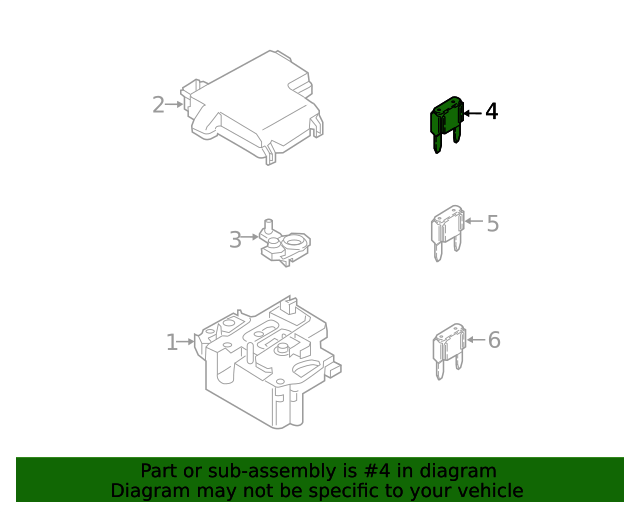 2
4
3
5
1
6

Part or sub-assembly is #4 in diagram
Diagram may not be specific to your vehicle