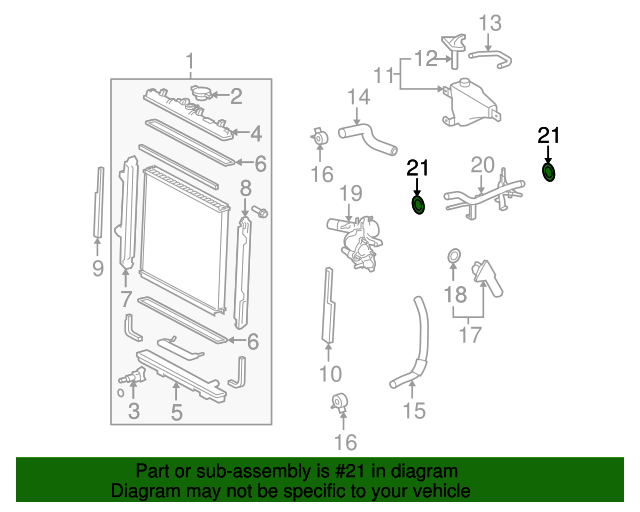 1
2
4
6
8
9
7
6
3
5
13
12
11
14
16
21
21
20
19
18
17
10
15
16

Part or sub-assembly is #21 in diagram
Diagram may not be specific to your vehicle