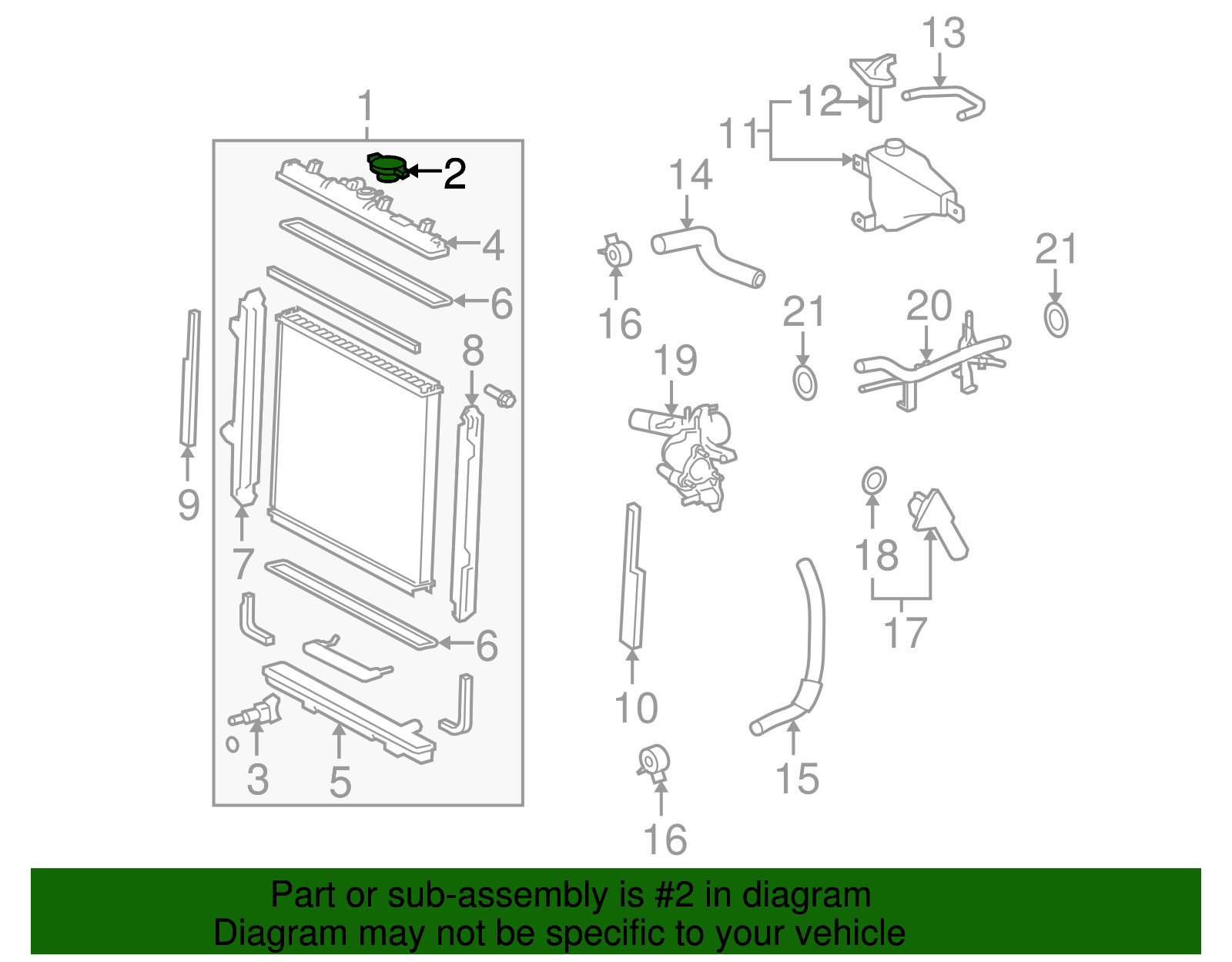 1
2
4
6
8
9
7
6
3
5
13
12
11
14
16
21
20
21
19
18
17
10
15
16

Part or sub-assembly is #2 in diagram
Diagram may not be specific to your vehicle