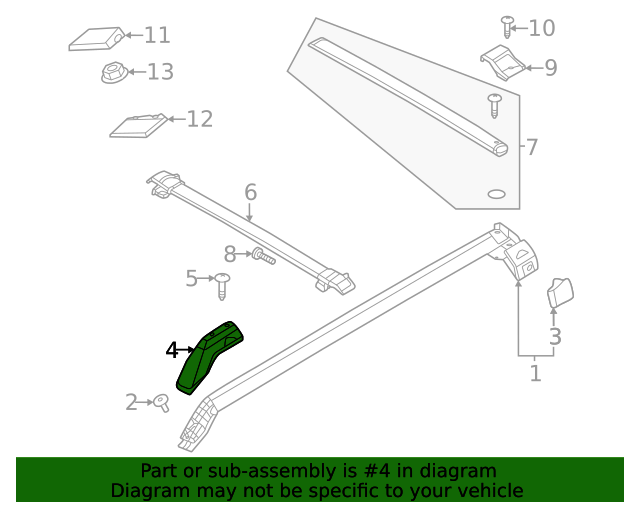 11
13
12
10
9
7
6
8
5
4
2
3
1

Part or sub-assembly is #4 in diagram
Diagram may not be specific to your vehicle