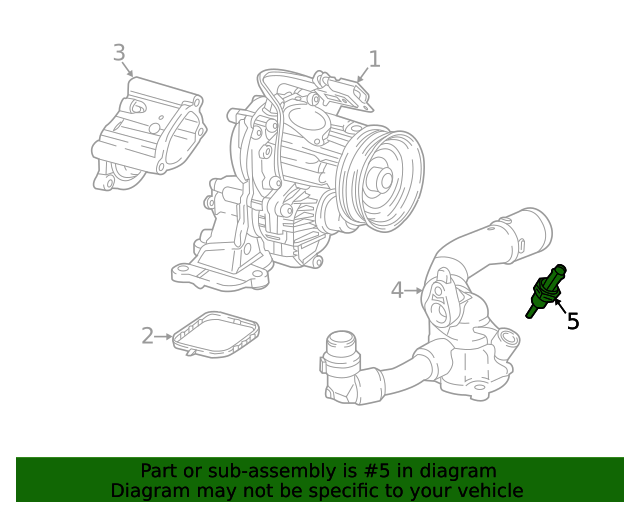 3
1
4
5
2

Part or sub-assembly is #5 in diagram
Diagram may not be specific to your vehicle