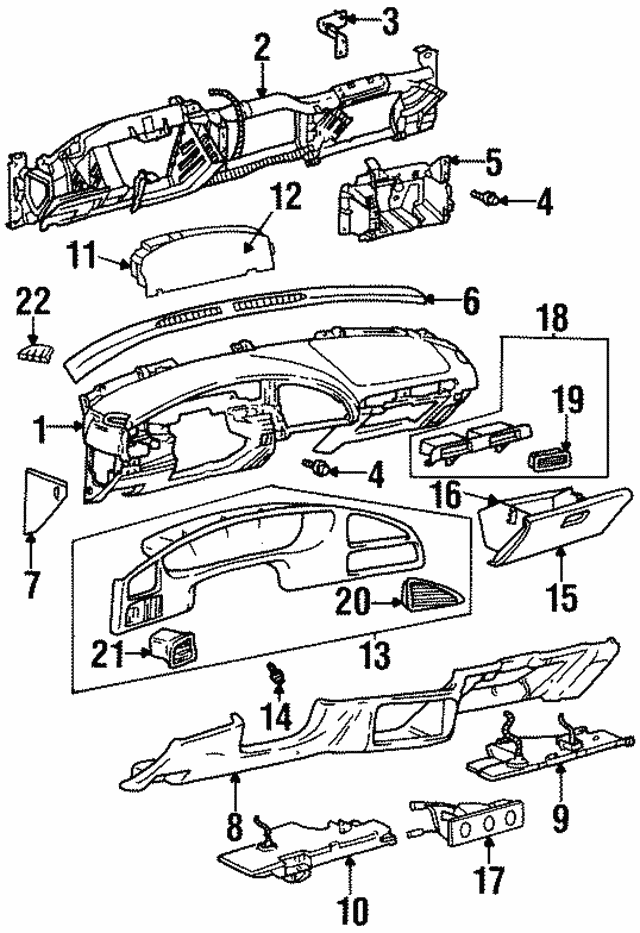 3
2
5
4
12
11
22
6
18
19
1
4
16
7
15
20
21
13
14
9
8
17
10