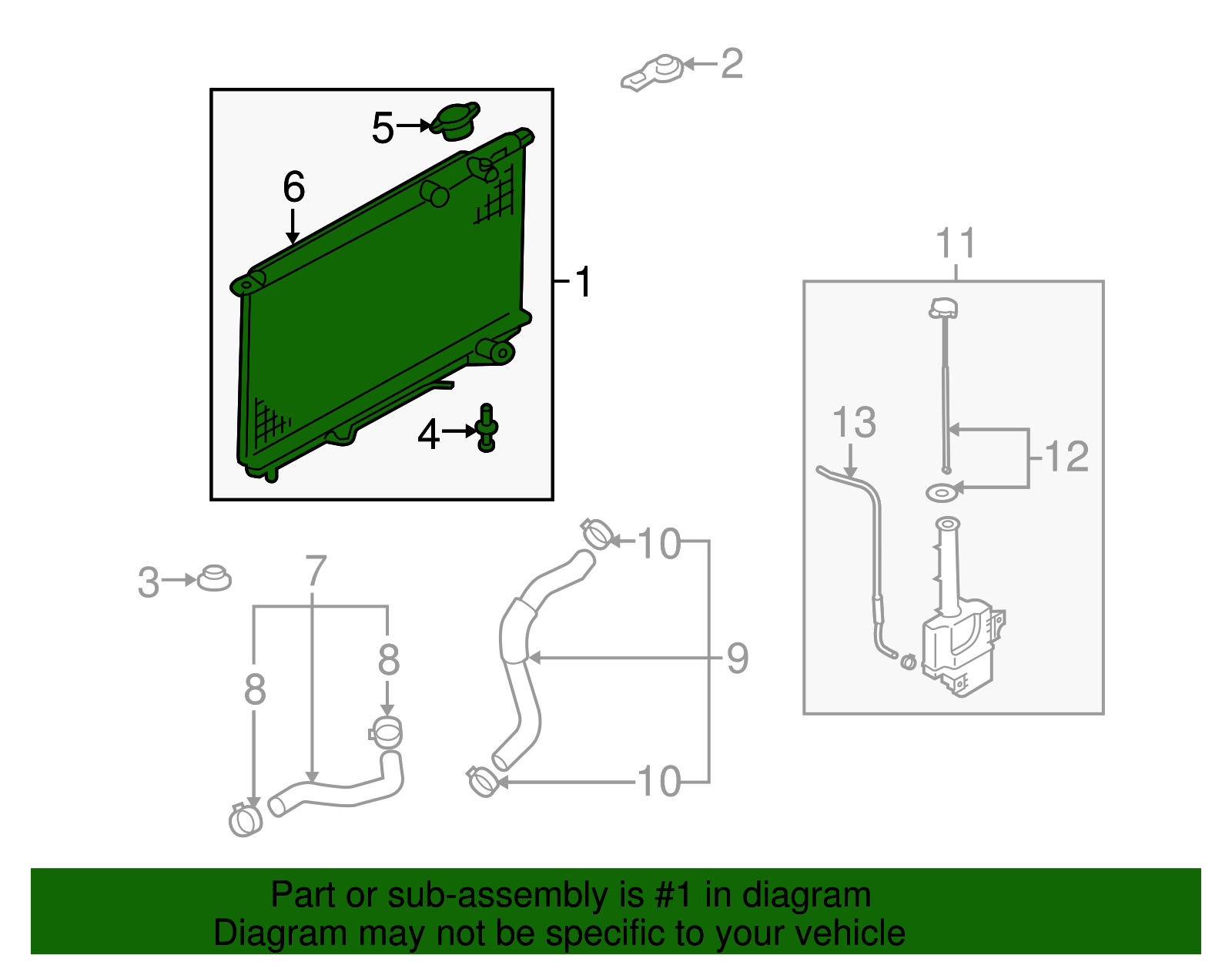 2
5
6
1
4
11
13
12
3
7
8
8
10
9
10

Part or sub-assembly is #1 in diagram
Diagram may not be specific to your vehicle