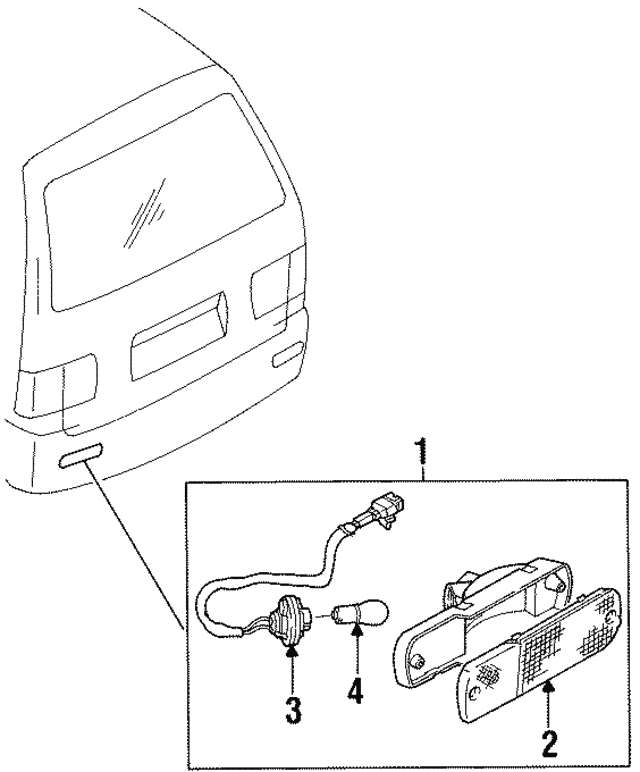 1
3
4
2