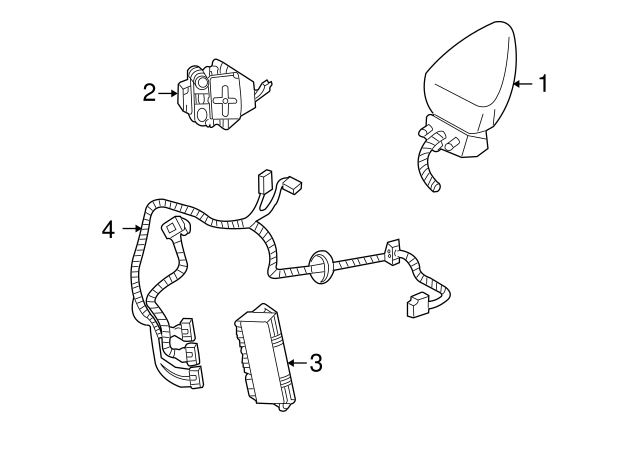 2
1
4
3