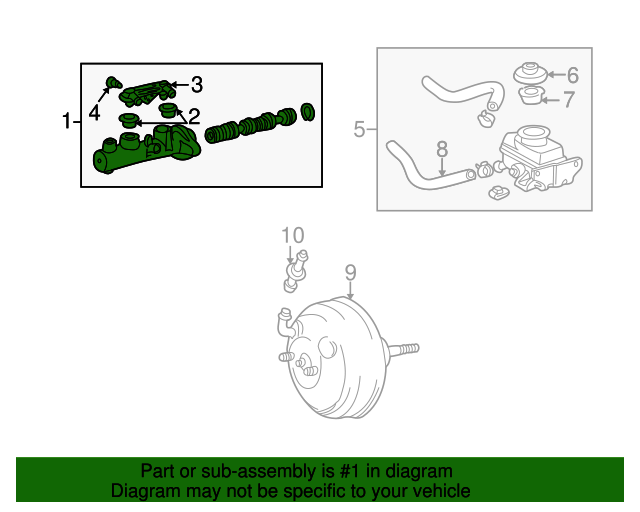 1
4
3
2
5
6
7
8
10
9

Part or sub-assembly is #1 in diagram
Diagram may not be specific to your vehicle