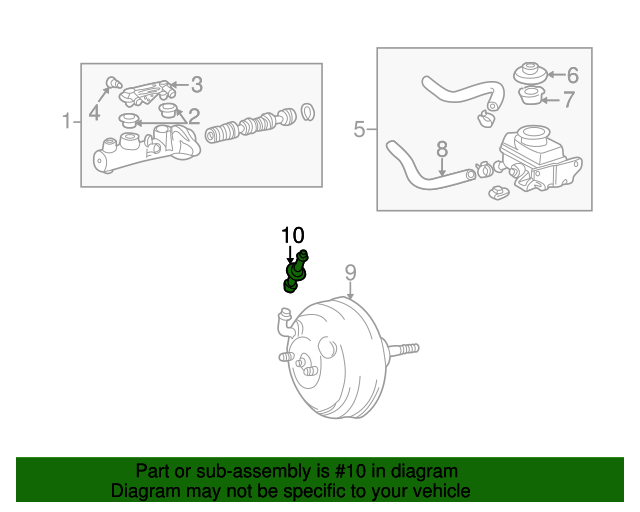 1
4
3
2
5
6
7
8
10
9

Part or sub-assembly is #10 in diagram
Diagram may not be specific to your vehicle