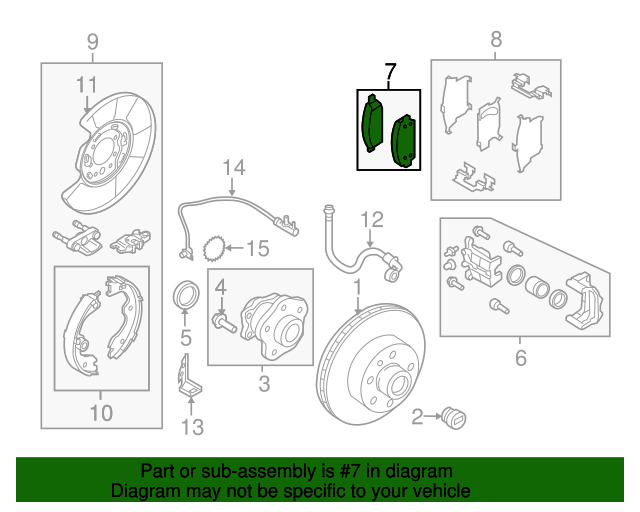 9
11
7
8
14
12
15
4
1
5
3
6
10
13
2

Part or sub-assembly is #7 in diagram
Diagram may not be specific to your vehicle