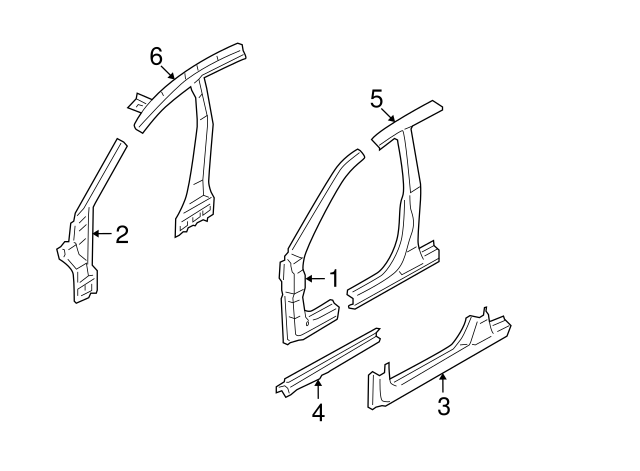 6
5
2
1
4
3