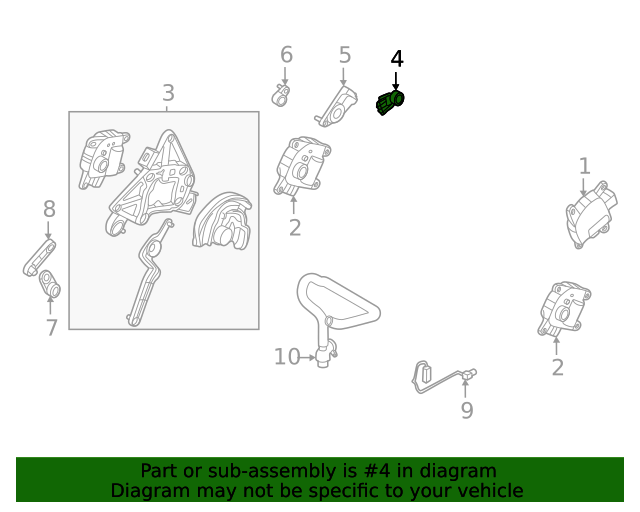 6
5
4
3
1
8
2
7
10
2
9

Part or sub-assembly is #4 in diagram
Diagram may not be specific to your vehicle