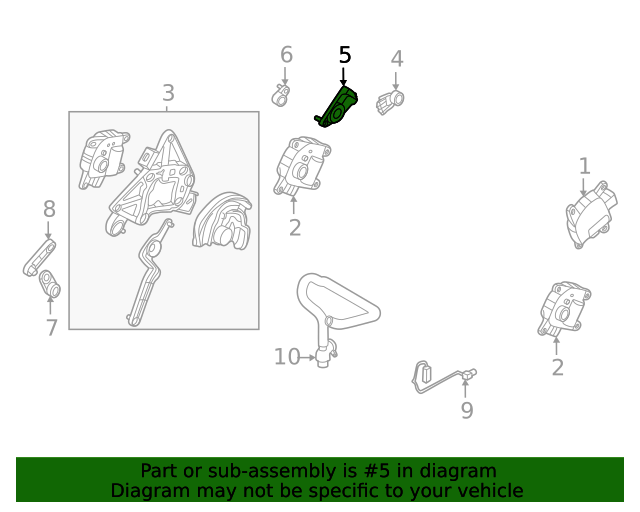 6
5
4
3
1
8
2
7
10
2
9

Part or sub-assembly is #5 in diagram
Diagram may not be specific to your vehicle