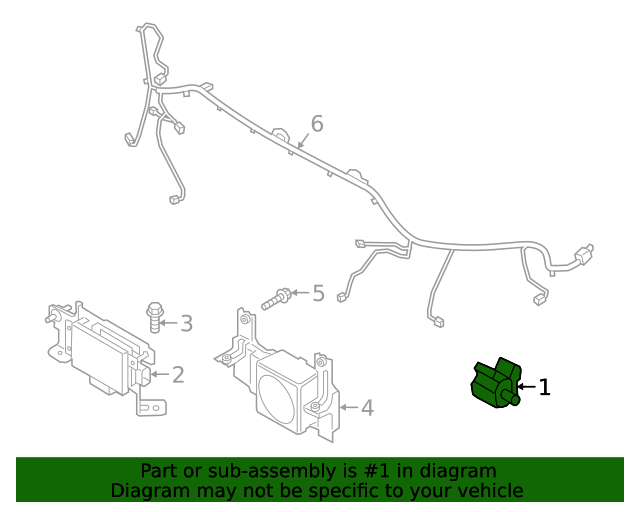 6
5
3
2
4
1
Part or sub-assembly is #1 in diagram
Diagram may not be specific to your vehicle