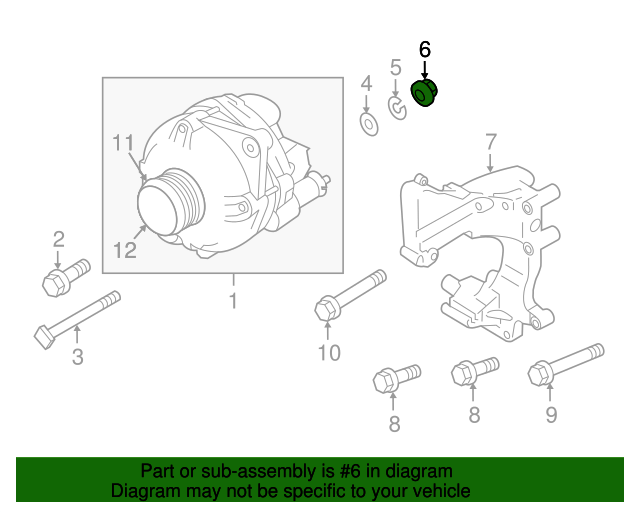 6
5
4
7
11
12
2
1
3
10
8
8
9

Part or sub-assembly is #6 in diagram
Diagram may not be specific to your vehicle