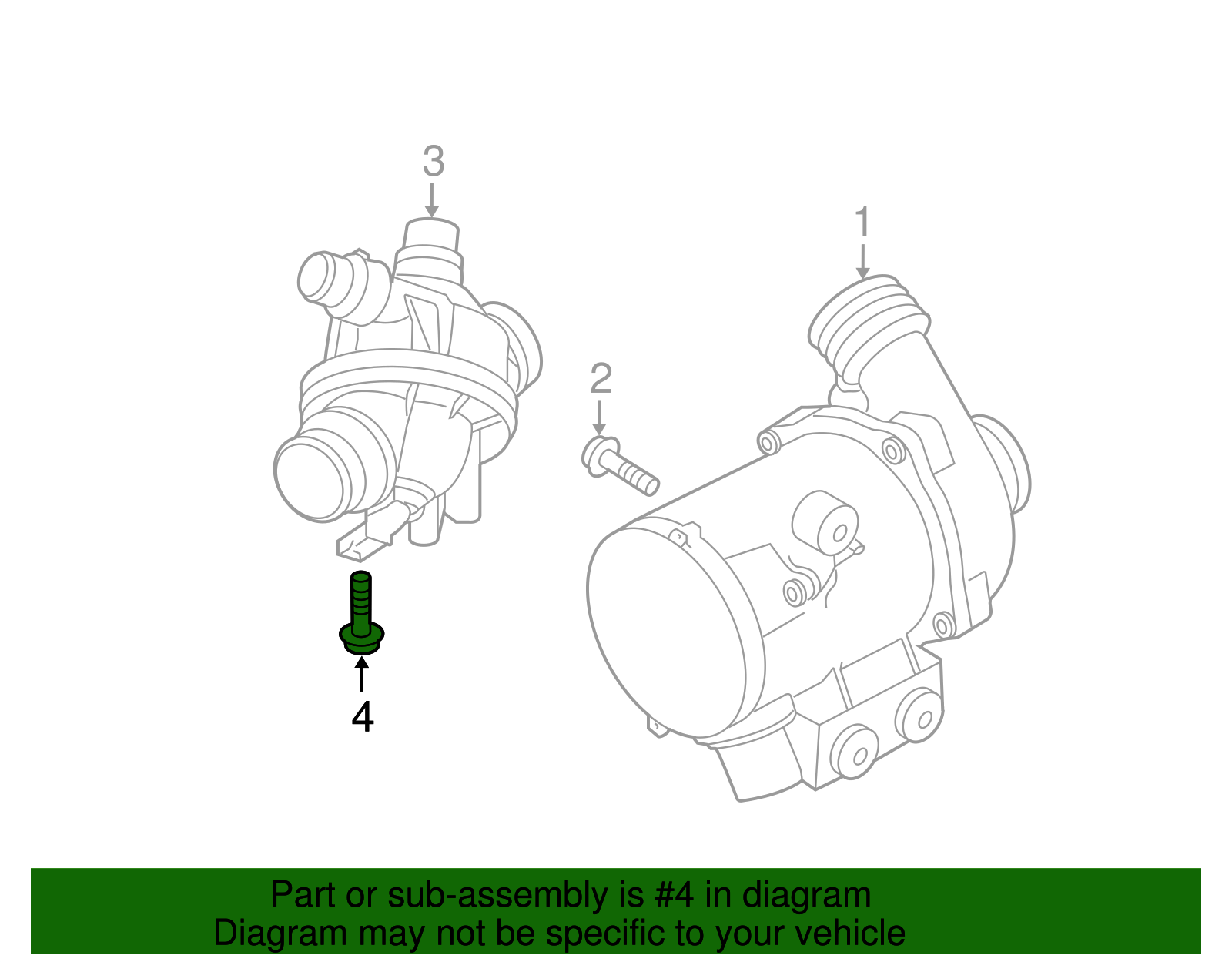 3

1

2

4

Part or sub-assembly is #4 in diagram
Diagram may not be specific to your vehicle