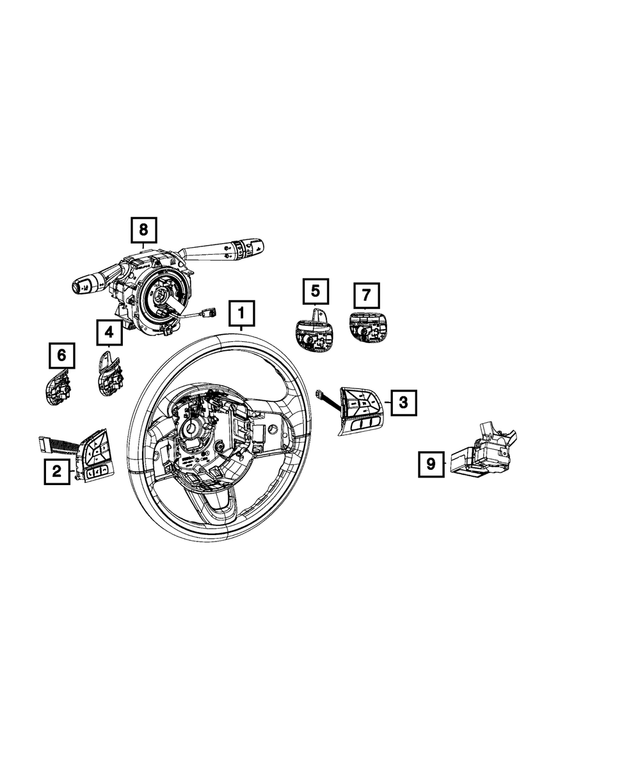 8
5
7
1
4
6
3
2
9