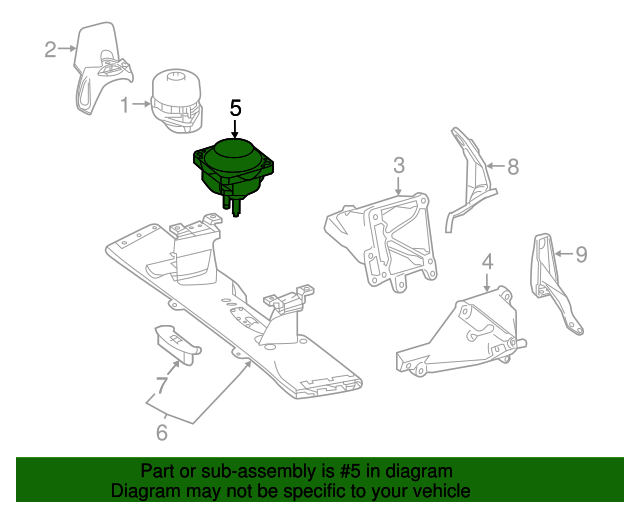 2
1
5
3
8
9
4
7
6

Part or sub-assembly is #5 in diagram
Diagram may not be specific to your vehicle