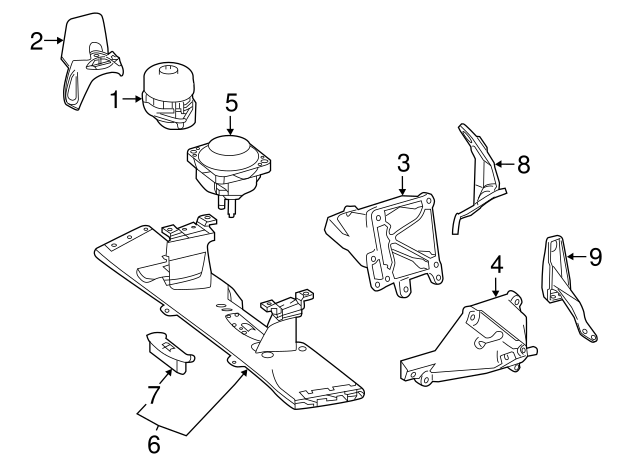 2
1
5
3
8
4
9
7
6