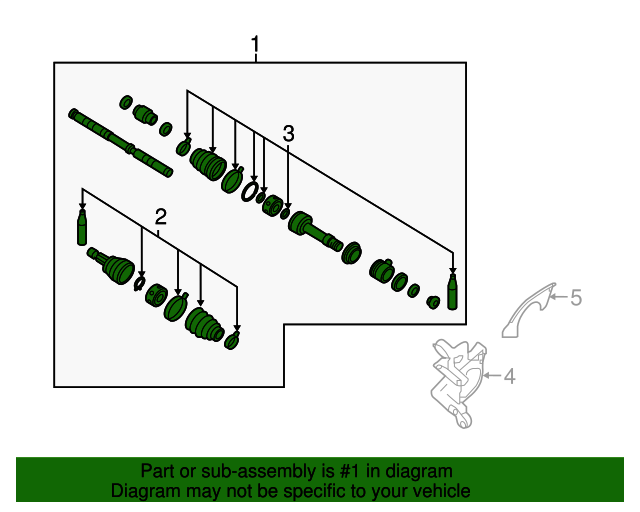 1
3
2
5
4
Part or sub-assembly is #1 in diagram
Diagram may not be specific to your vehicle