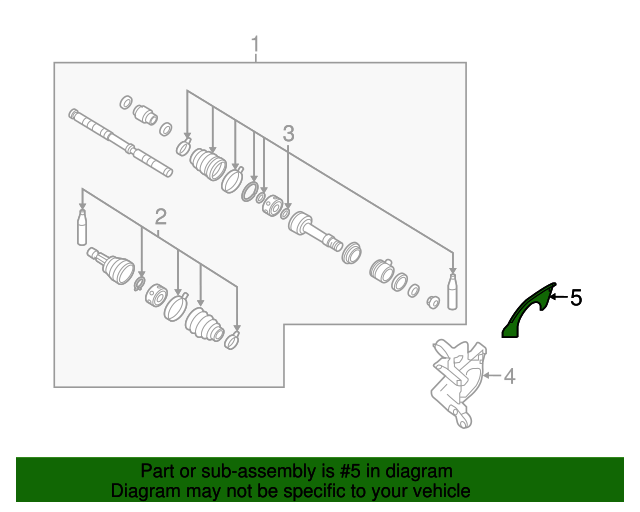 1

3

2

5

4

Part or sub-assembly is #5 in diagram
Diagram may not be specific to your vehicle