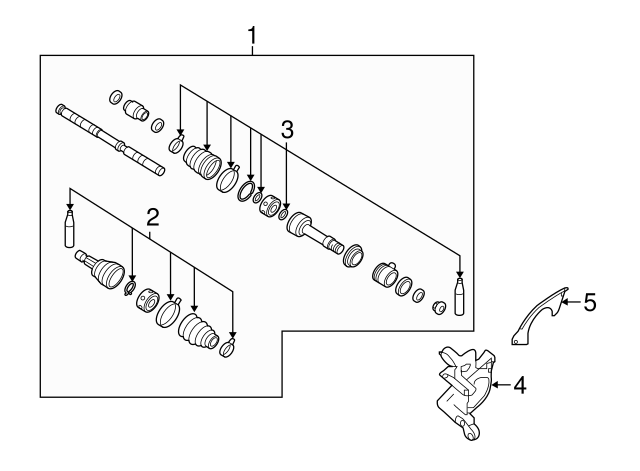 1
3
2
5
4