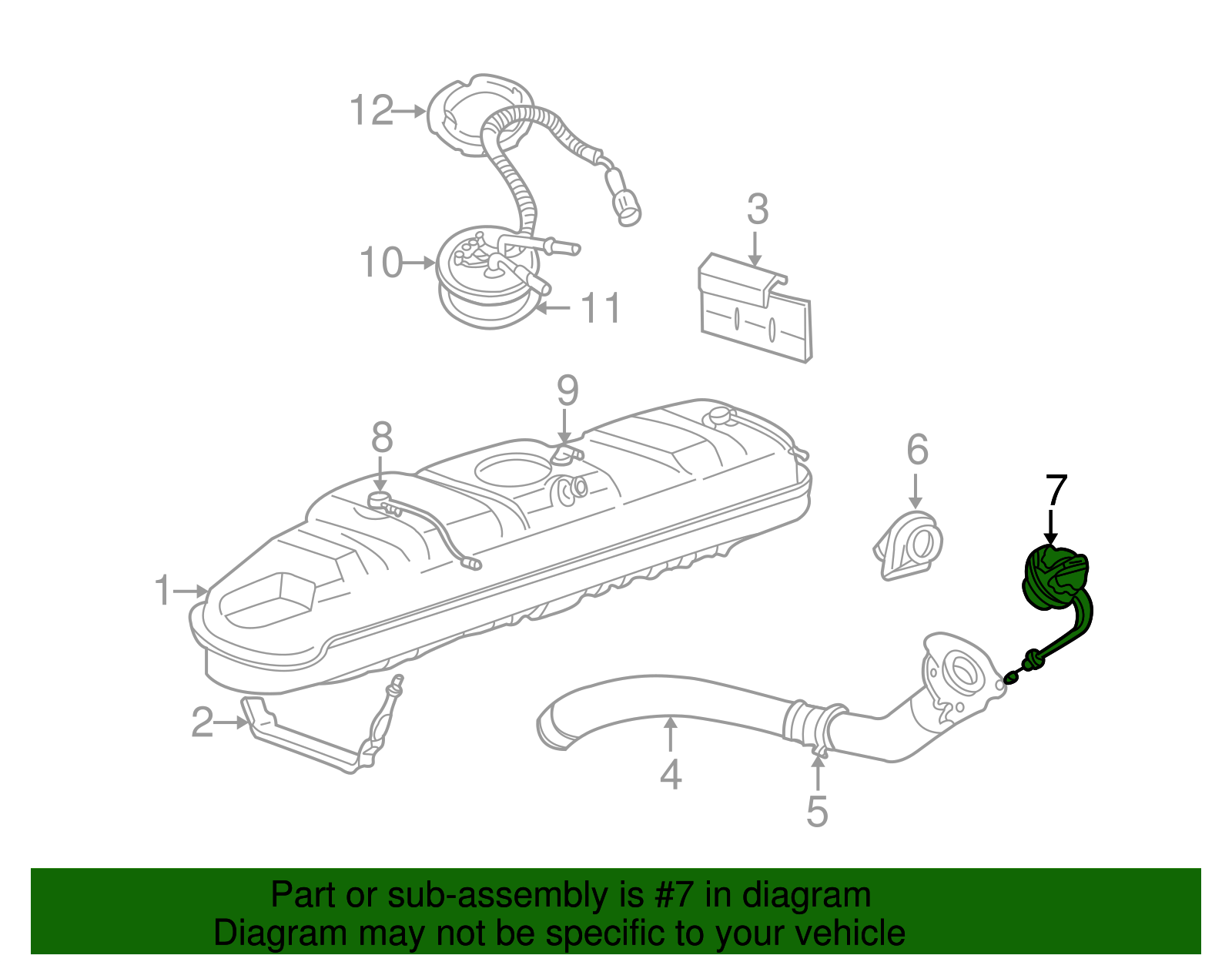 12
3
10
11
9
8
6
7
1
2
4
5

Part or sub-assembly is #7 in diagram
Diagram may not be specific to your vehicle