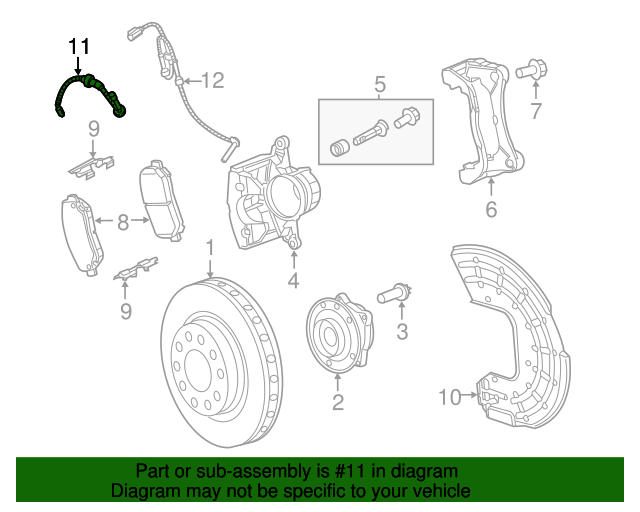 11
12
5
7
9
6
8
1
4
9
3
2
10
Part or sub-assembly is #11 in diagram
Diagram may not be specific to your vehicle