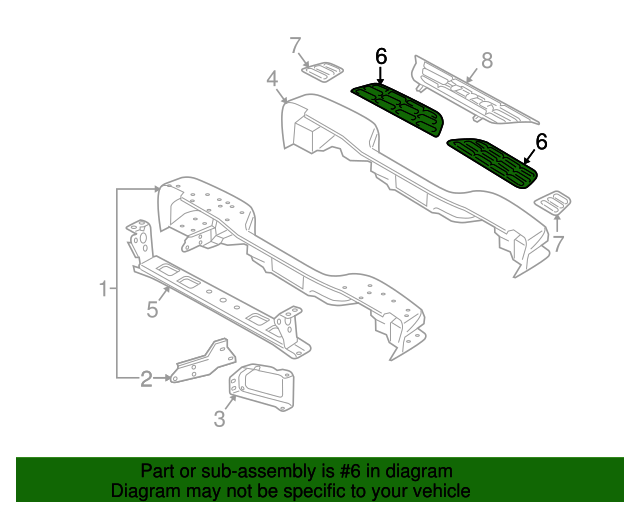 7
6
8
4
6
7
1
5
2
3

Part or sub-assembly is #6 in diagram
Diagram may not be specific to your vehicle