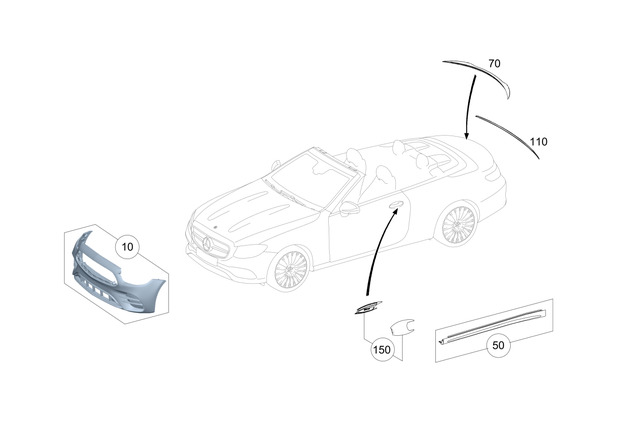 70

110

10

150

50