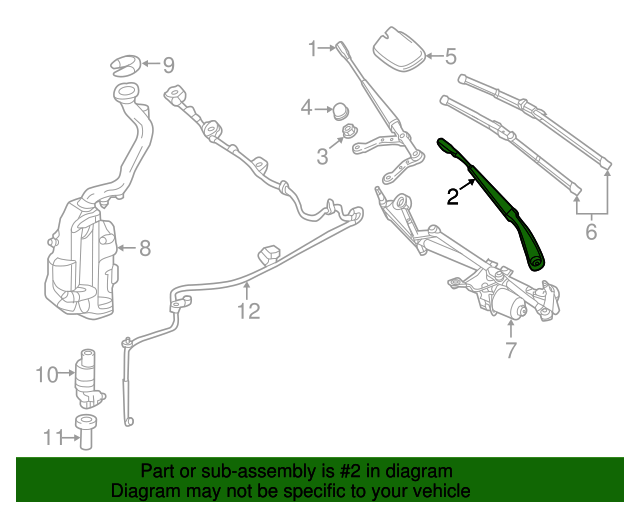 9
1
5
4
3
2
6
8
12
7
10
11

Part or sub-assembly is #2 in diagram
Diagram may not be specific to your vehicle