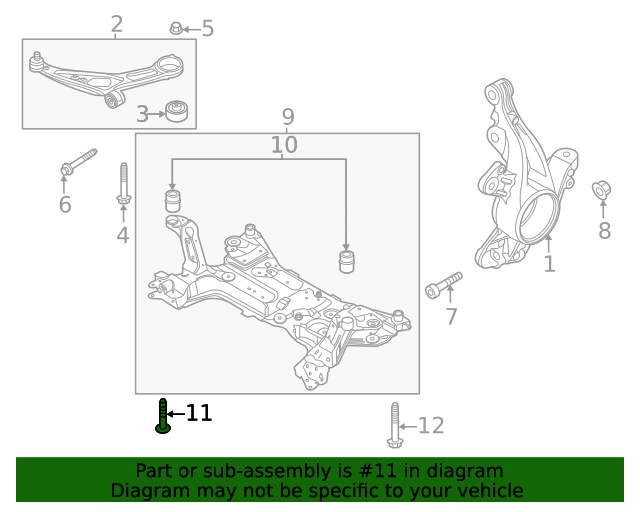 2
5
3
9
10
6
4
8
1
7
11
12

Part or sub-assembly is #11 in diagram
Diagram may not be specific to your vehicle