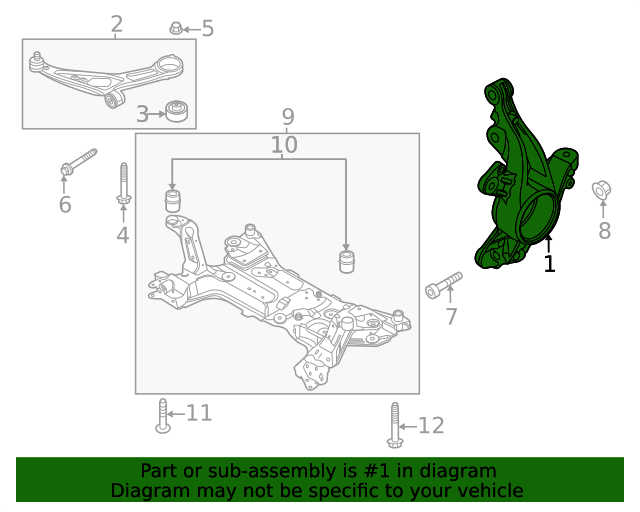 2
5
3
9
10
6
4
8
1
7
11
12
Part or sub-assembly is #1 in diagram
Diagram may not be specific to your vehicle