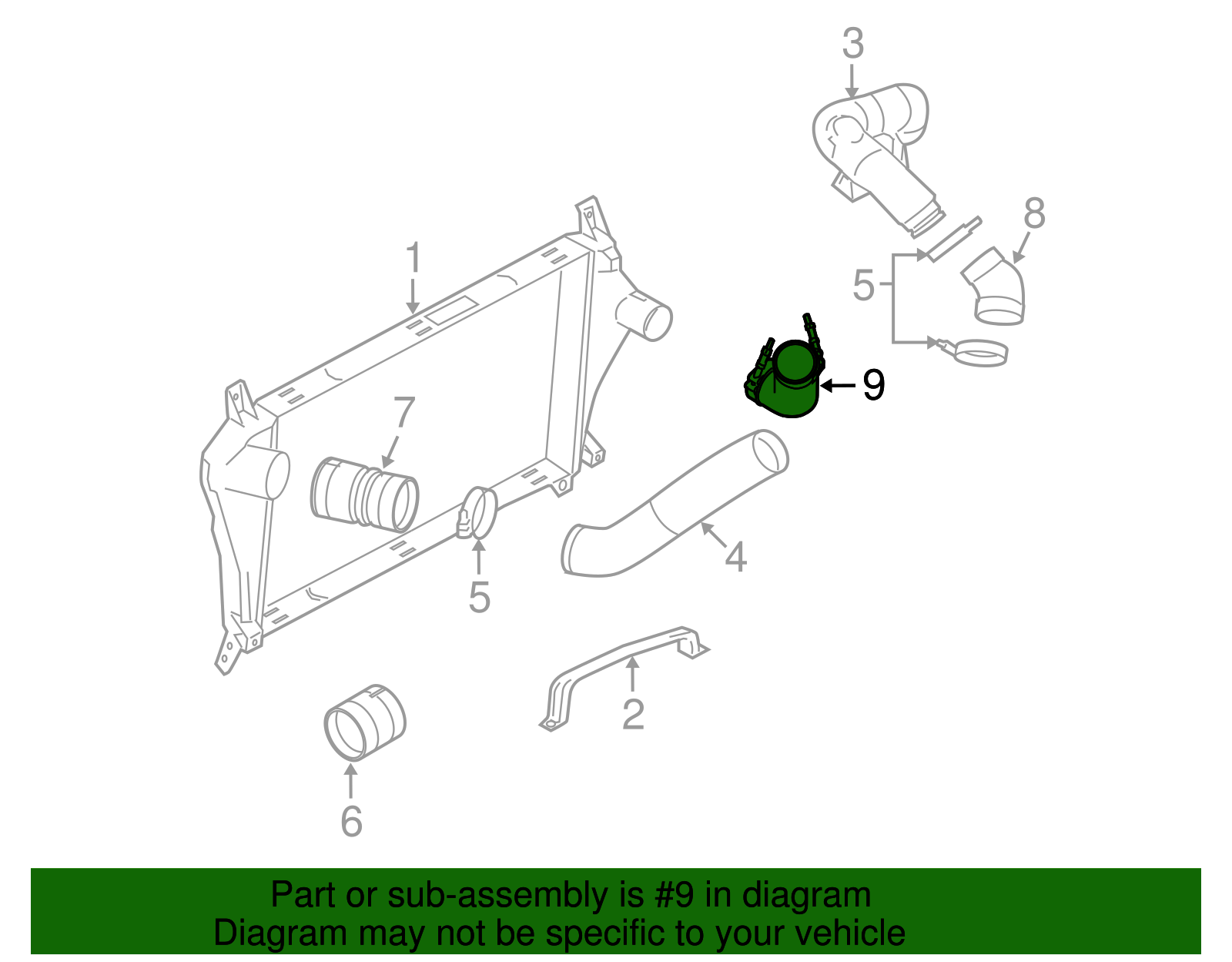 3

8

1

5

9

7

4

5

2

6

Part or sub-assembly is #9 in diagram
Diagram may not be specific to your vehicle