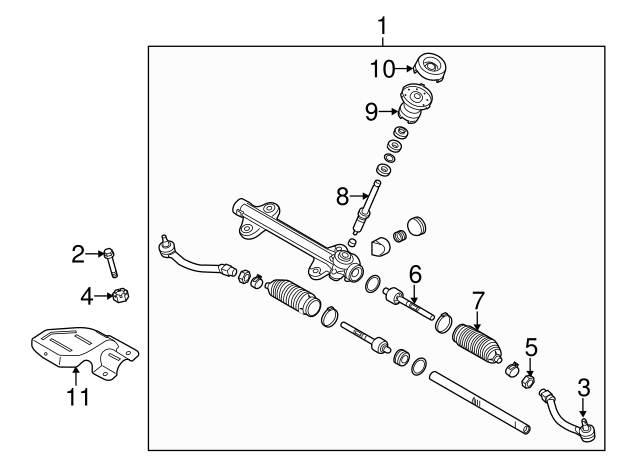 1
10
9
8
2
4
6
7
5
3
11