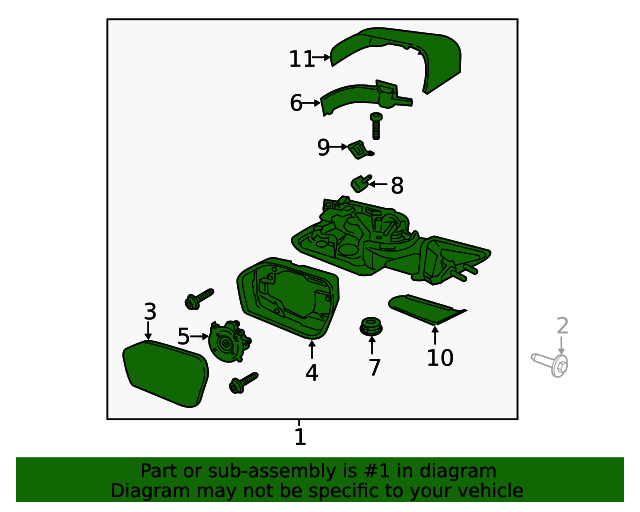 11
6
9
8
3
5
4
7
10
2
1

Part or sub-assembly is #1 in diagram
Diagram may not be specific to your vehicle