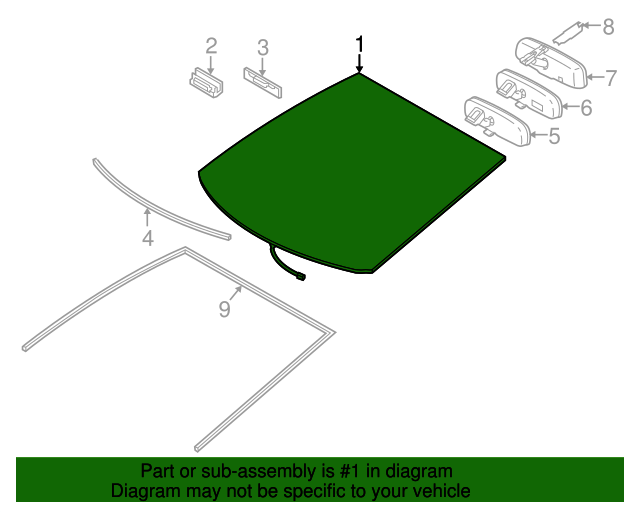 2
3
1
8
7
6
5
4
9

Part or sub-assembly is #1 in diagram
Diagram may not be specific to your vehicle