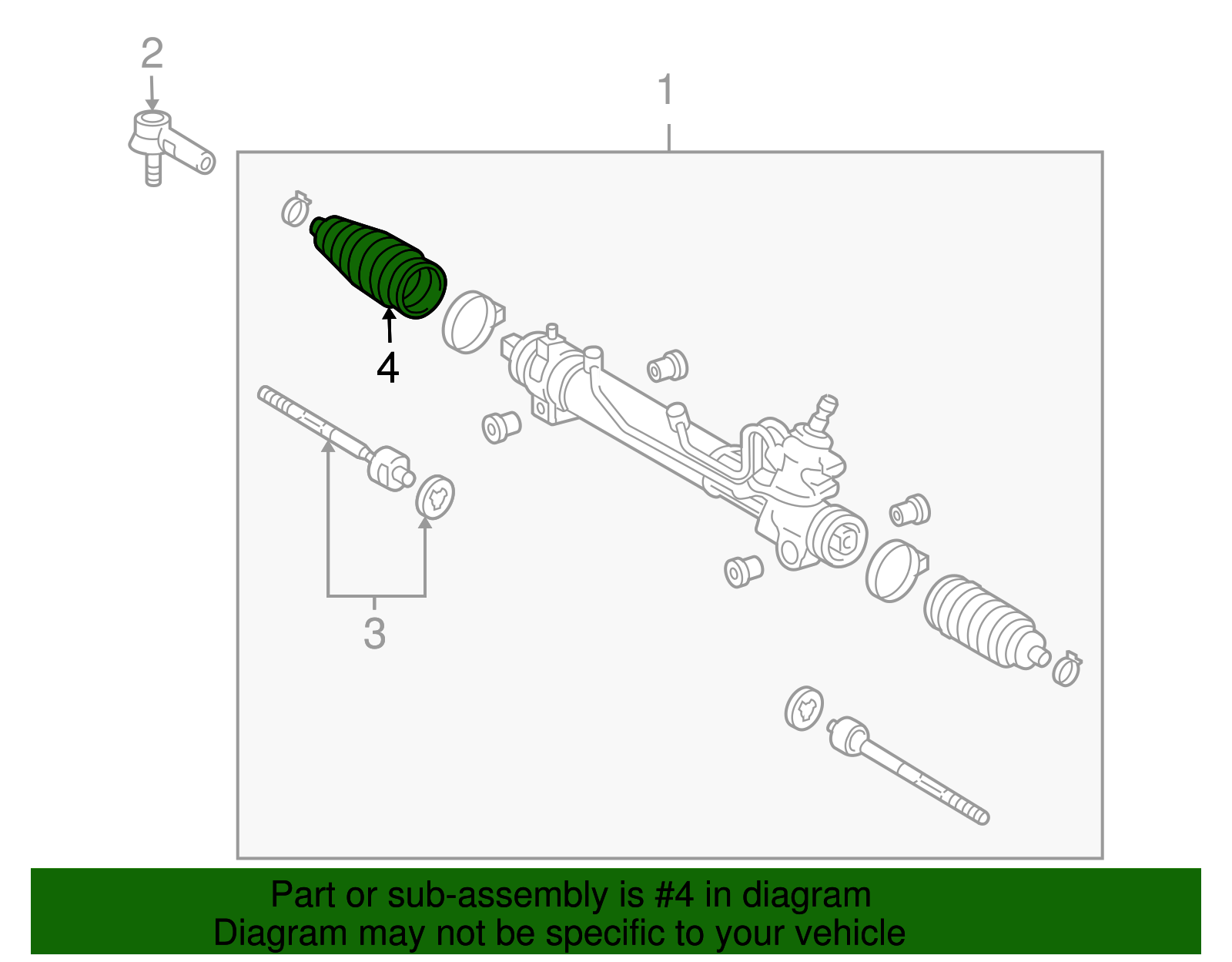 2

1

4

3

Part or sub-assembly is #4 in diagram
Diagram may not be specific to your vehicle