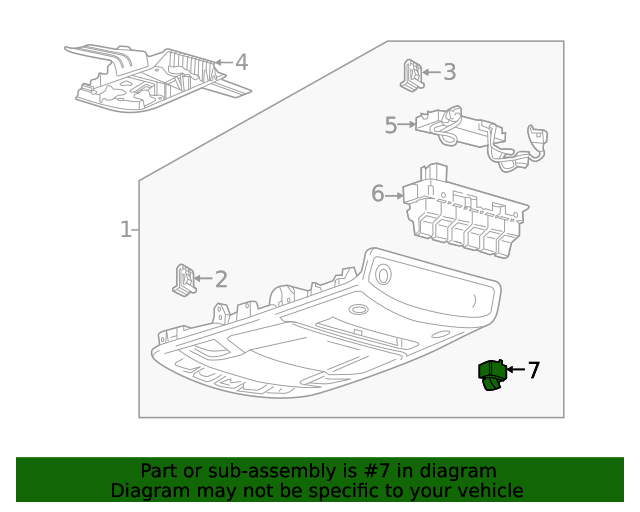 4
3
5
6
1
2
7

Part or sub-assembly is #7 in diagram
Diagram may not be specific to your vehicle