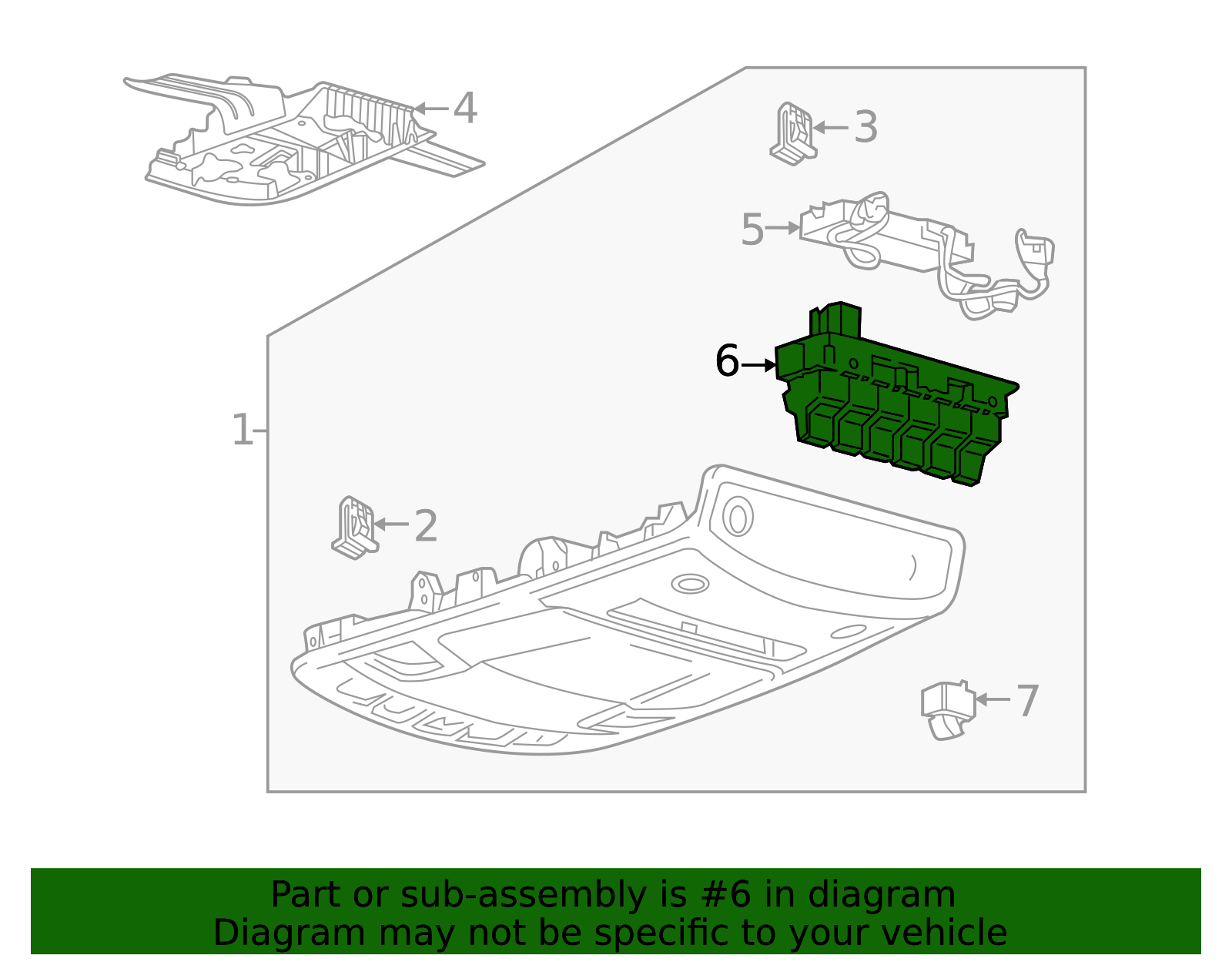 4
3
5
6
1
2
7

Part or sub-assembly is #6 in diagram
Diagram may not be specific to your vehicle