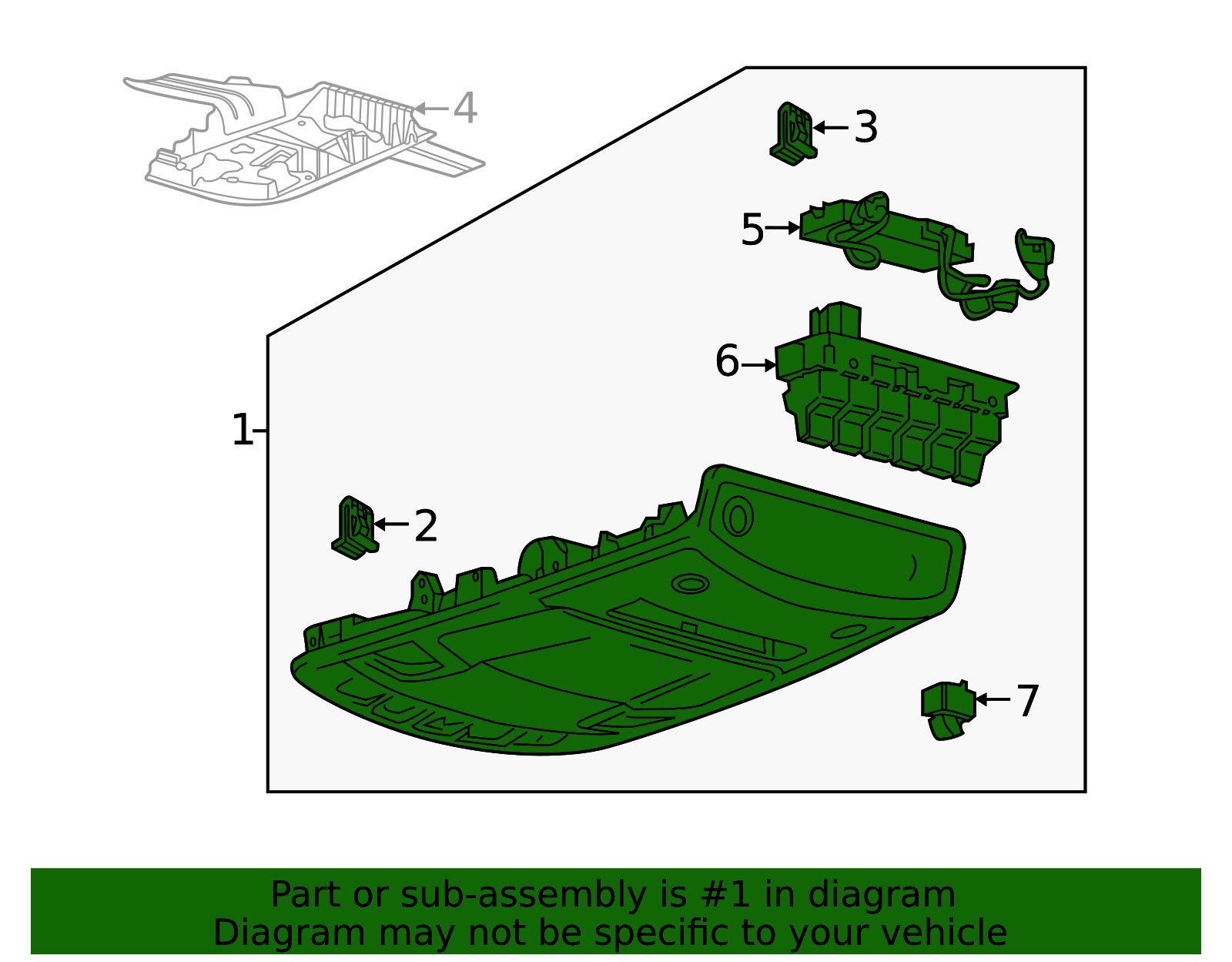 4
3
5
6
1
2
7

Part or sub-assembly is #1 in diagram
Diagram may not be specific to your vehicle