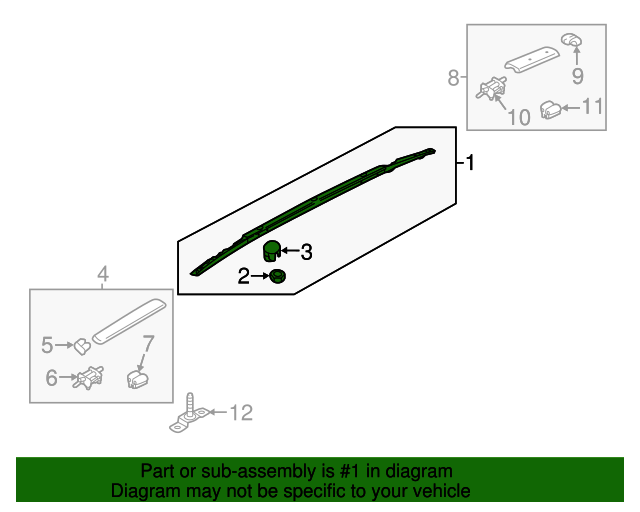 8
9
10
11
1
3
2
4
5
7
6
12

Part or sub-assembly is #1 in diagram
Diagram may not be specific to your vehicle