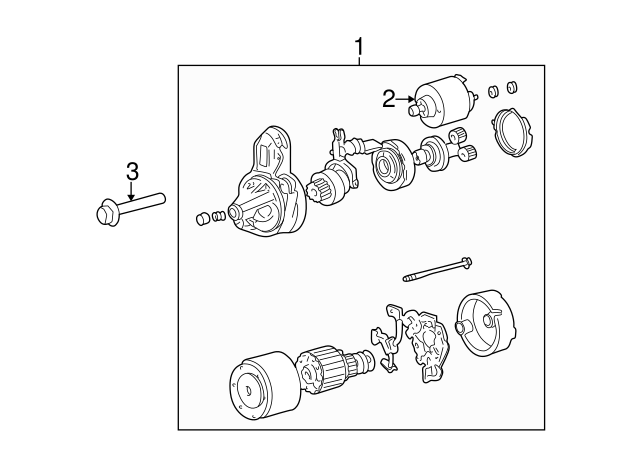 1
2
3