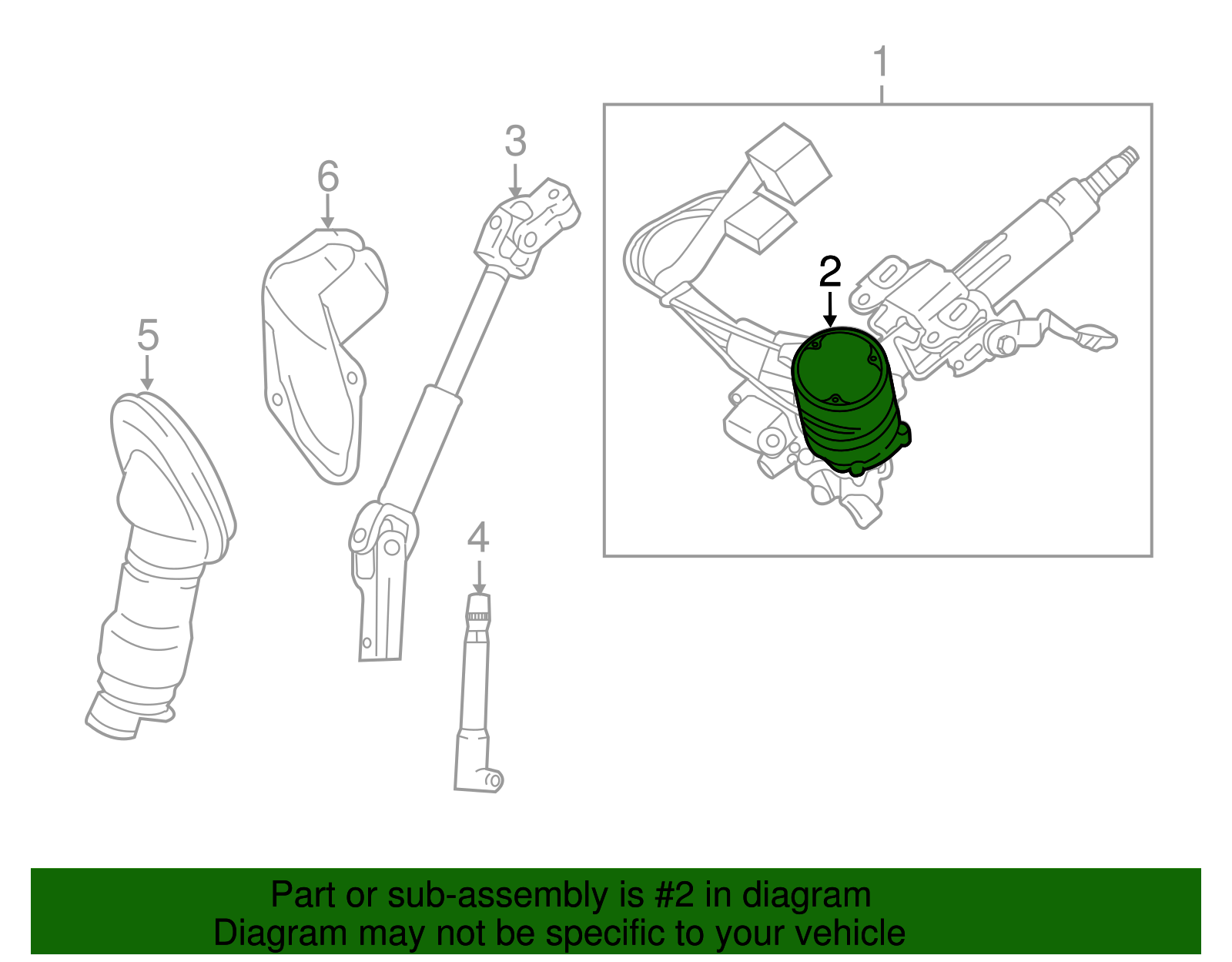 1

3

6

2

5

4

Part or sub-assembly is #2 in diagram
Diagram may not be specific to your vehicle