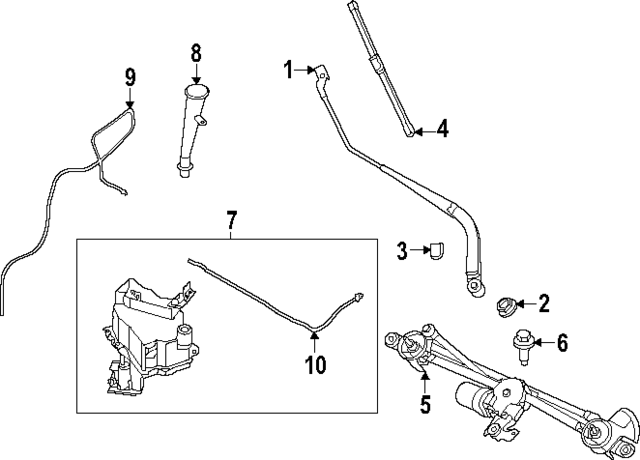 9
8
1
4
7
3
2
6
10
5