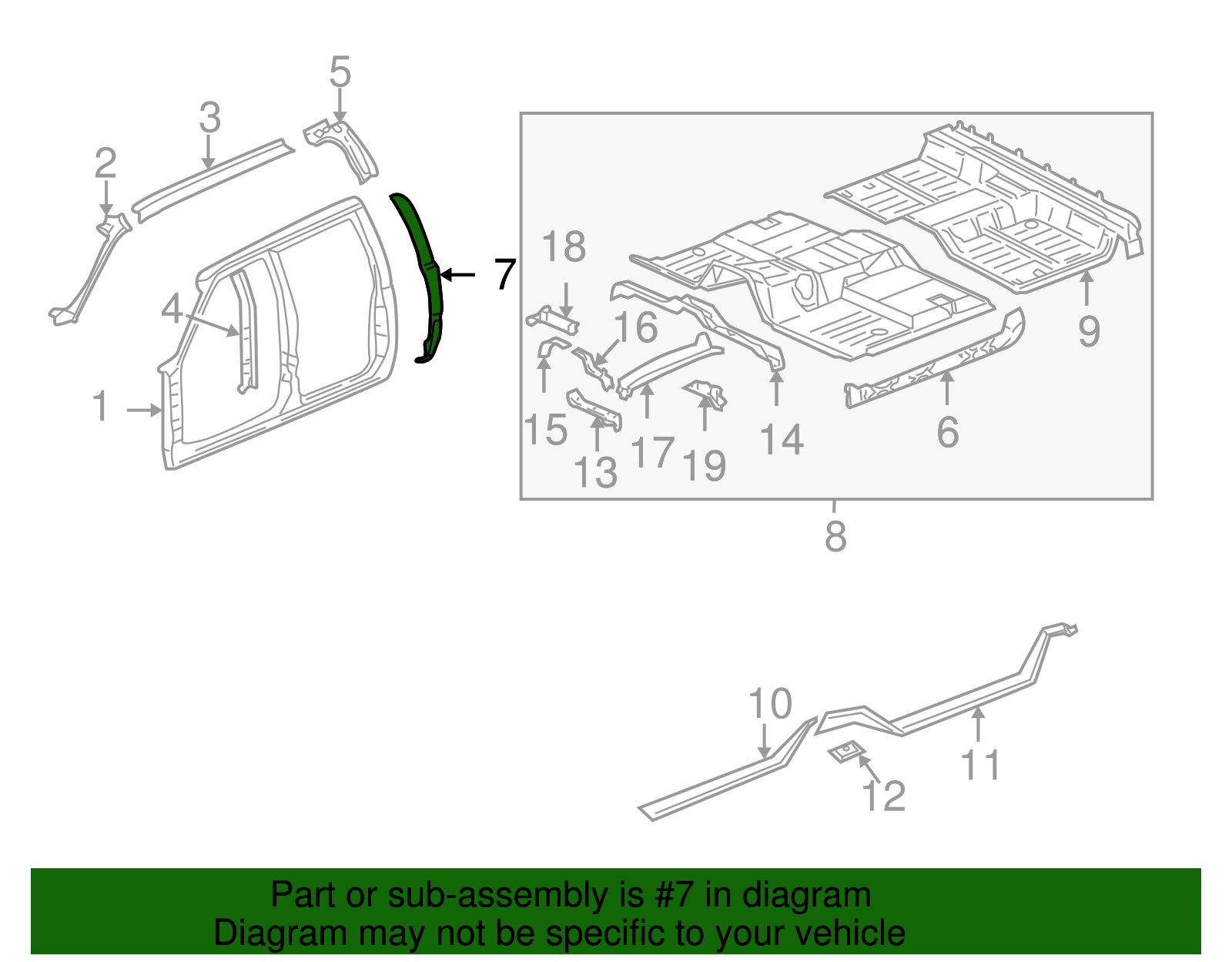 5
3
2
4
1
7
18
16
15
13
17
19
14
6
9
8
10
11
12

Part or sub-assembly is #7 in diagram
Diagram may not be specific to your vehicle