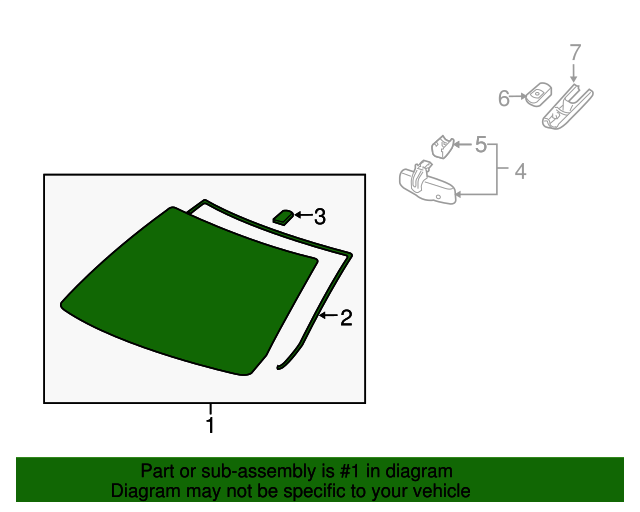 7
6
5
4
3
2
1

Part or sub-assembly is #1 in diagram
Diagram may not be specific to your vehicle