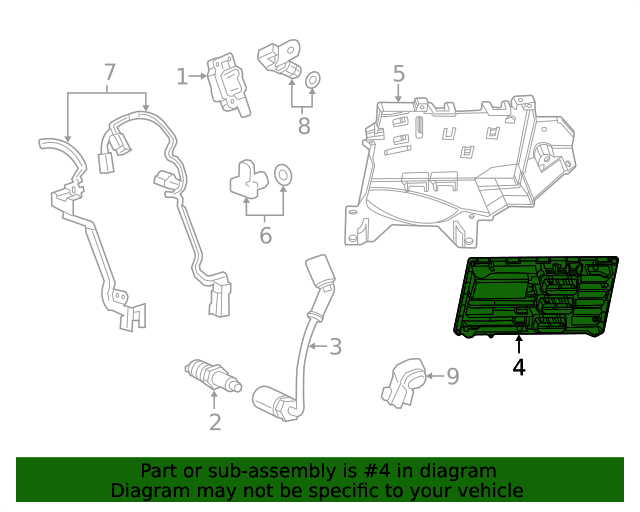 7
1
8
5
6
3
4
2
9

Part or sub-assembly is #4 in diagram
Diagram may not be specific to your vehicle