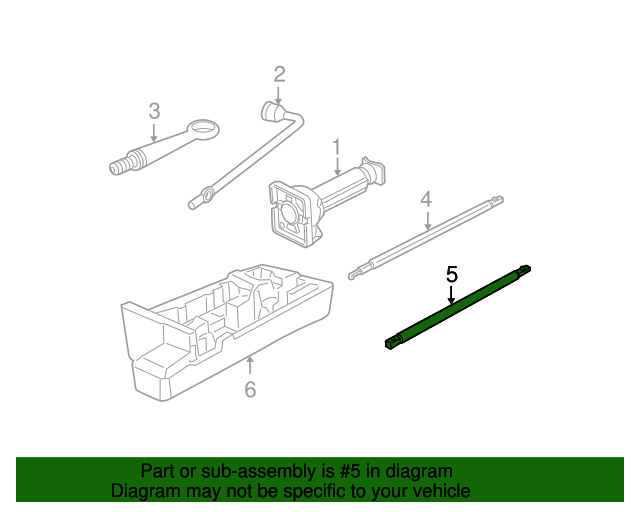 2

3

1

4

5

6

Part or sub-assembly is #5 in diagram
Diagram may not be specific to your vehicle