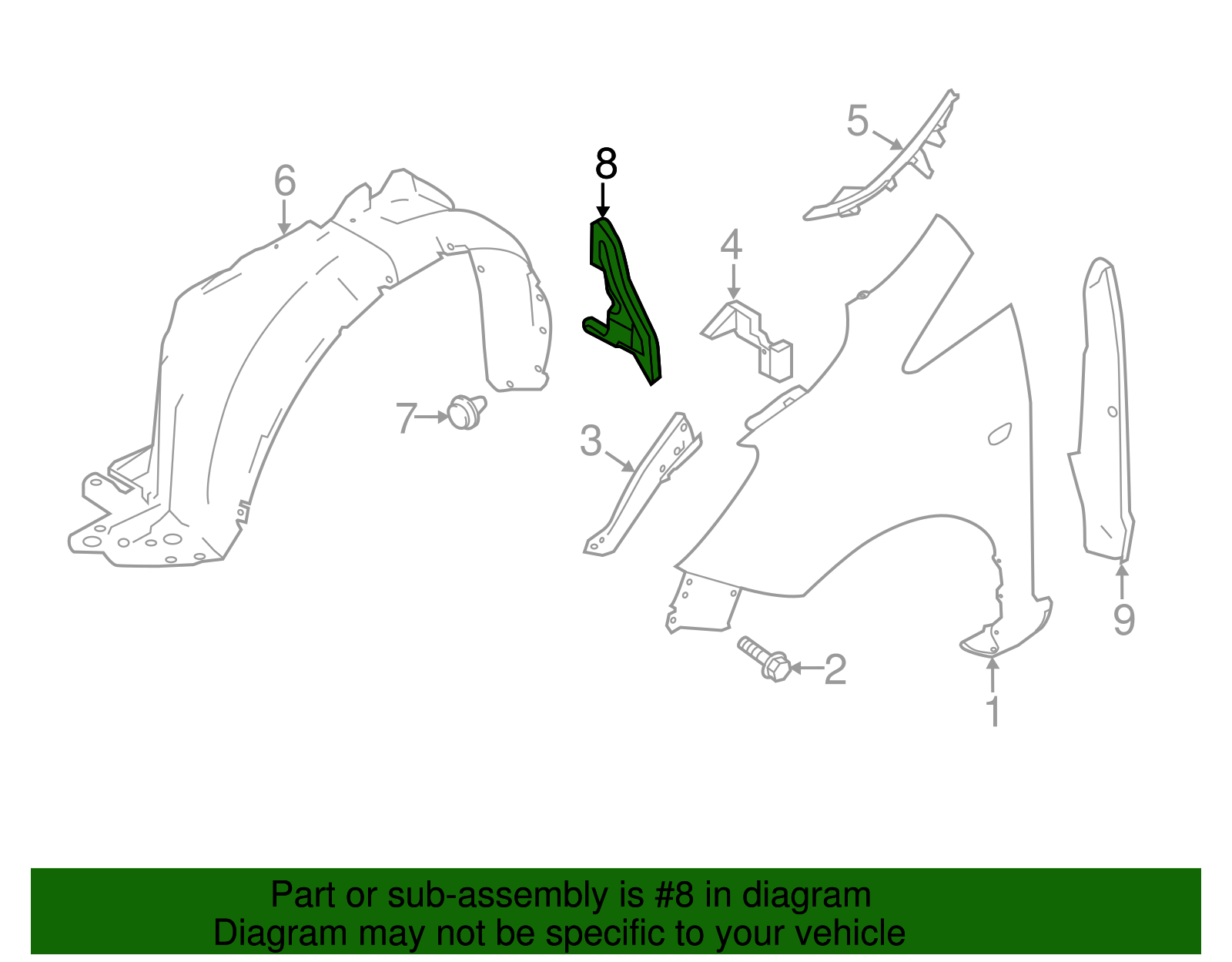 5

8

6

4

7

3

9

2

1

Part or sub-assembly is #8 in diagram
Diagram may not be specific to your vehicle